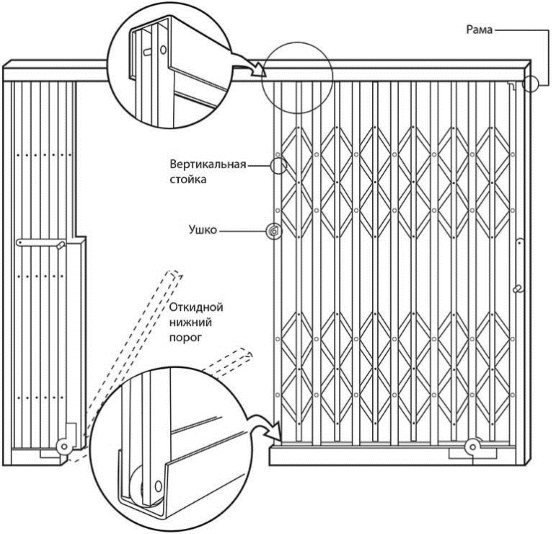 Рама

Вертикальная стойка

Ушко

Откидной нижний порог