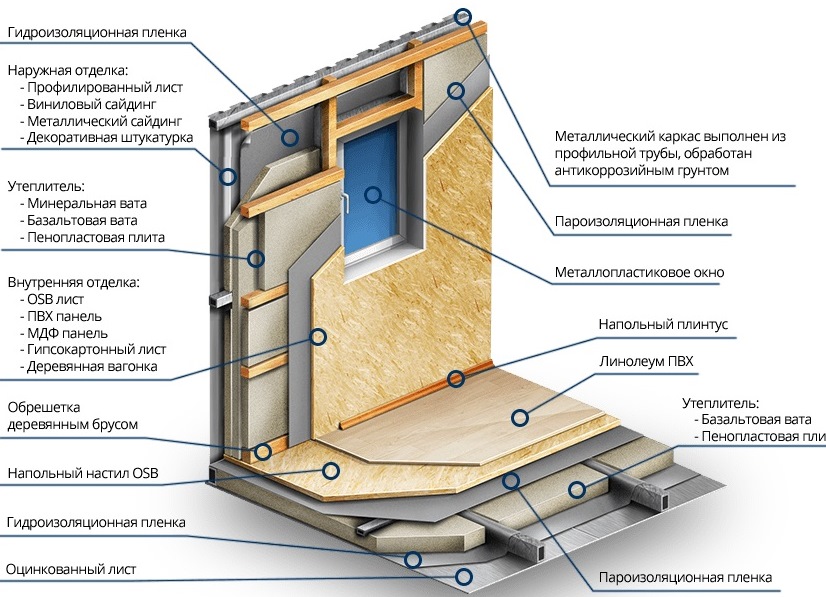 Гидроизоляционная пленка

Наружная отделка:
- Профилированный лист
- Виниловый сайдинг
- Металлический сайдинг
- Декоративная штукатурка

Утеплитель:
- Минеральная вата
- Базальтовая вата
- Пенопластовая плита

Внутренняя отделка:
- OSB лист
- ПВХ панель
- МДФ панель
- Гипсокартонный лист
- Деревянная вагонка

Обрешетка деревянным брусом

Напольный настил OSB

Гидроизоляционная пленка

Оцинкованный лист

Металлический каркас выполнен из профильной трубы, обработан антикоррозийным грунтом

Пароизоляционная пленка

Металлопластиковое окно

Напольный плинтус

Линолеум ПВХ

Утеплитель:
- Базальтовая вата
- Пенопластовая пли

Пароизоляционная пленка